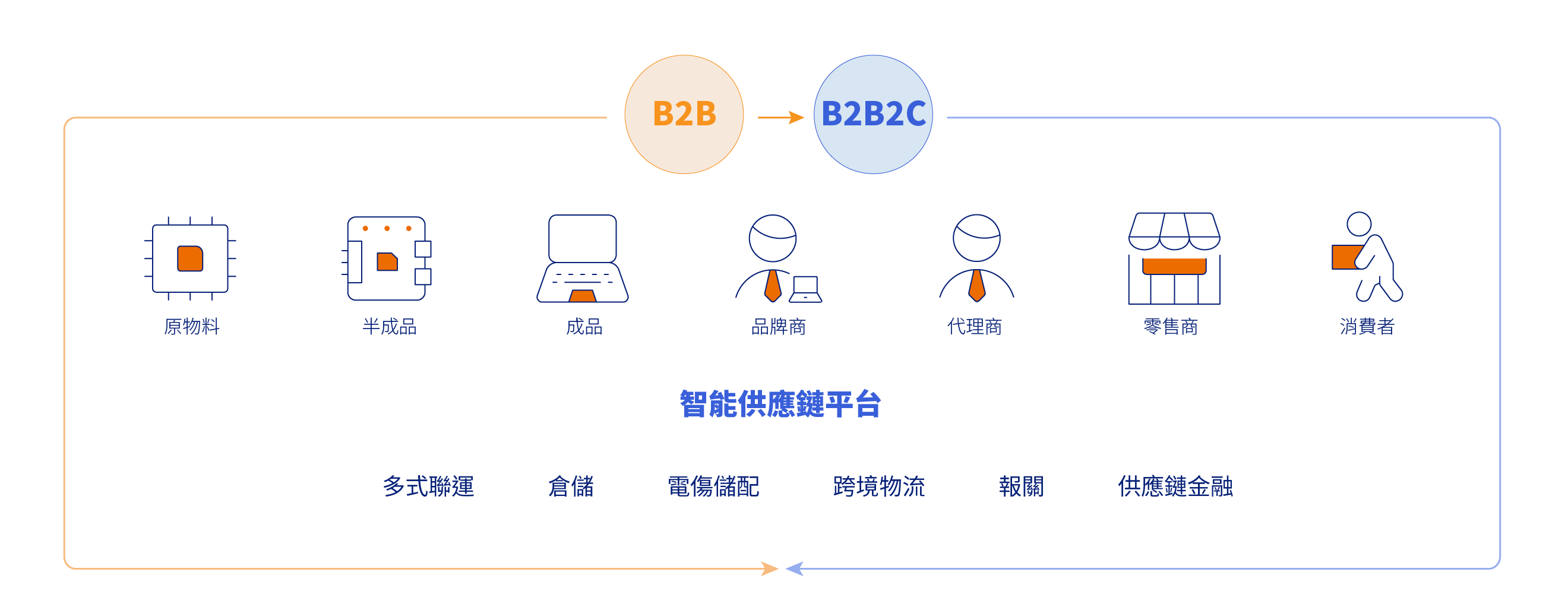 B2B

B2B2C

原物料

半成品

成品

品牌商

代理商

零售商

消費者

智能供應鏈平台

多式聯運

倉儲

電傷儲配

跨境物流

報關

供應鏈金融